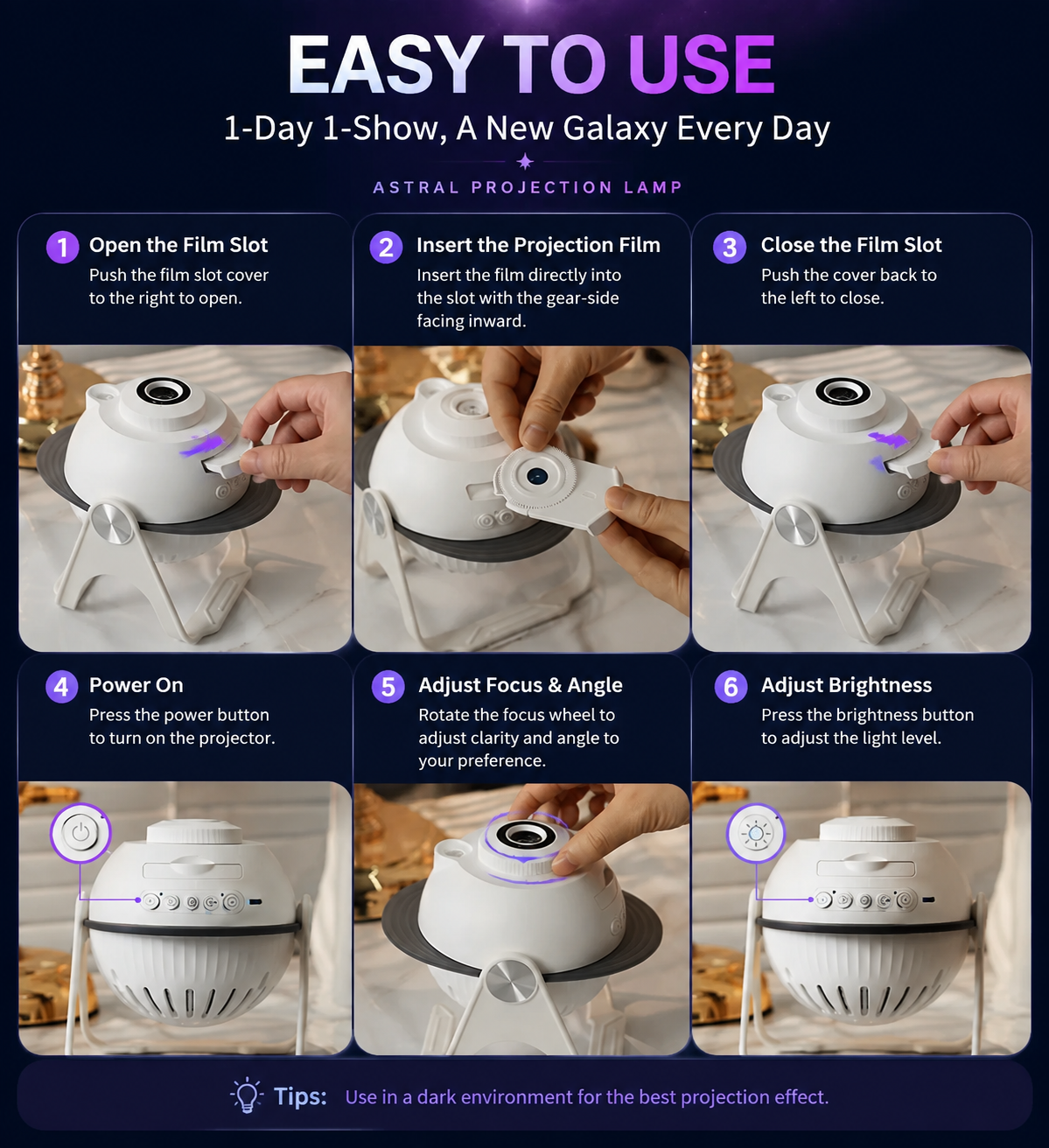 EASY TO USE
1-Day 1-Show, A New Galaxy Every Day

ASTRAL PROJECTION LAMP

1 Open the Film Slot
Push the film slot cover to the right to open.

2 Insert the Projection Film
Insert the film directly into the slot with the gear-side facing inward.

3 Close the Film Slot
Push the cover back to the left to close.

4 Power On
Press the power button to turn on the projector.

5 Adjust Focus & Angle
Rotate the focus wheel to adjust clarity and angle to your preference.

6 Adjust Brightness
Press the brightness button to adjust the light level.

Tips: Use in a dark environment for the best projection effect.